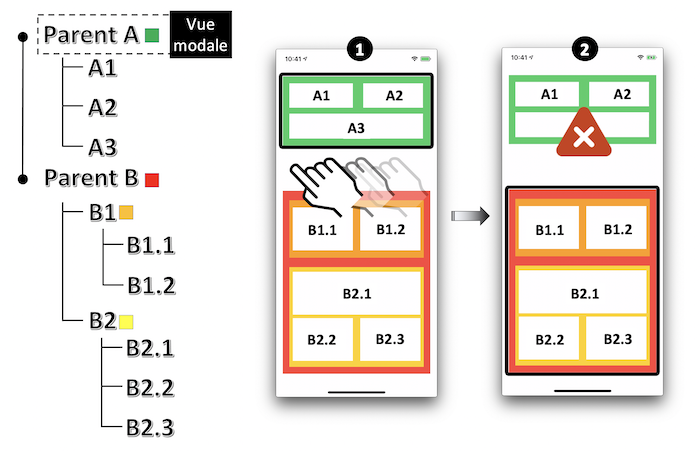 Parent A
Vue modale
A1
A2
A3
Parent B
B1
B1.1
B1.2
B2
B2.1
B2.2
B2.3

1
10:41
A1
A2
A3
B1.1
B1.2
B2.1
B2.2
B2.3

2
10:41
A1
A2
B1.1
B1.2
B2.1
B2.2
B2.3